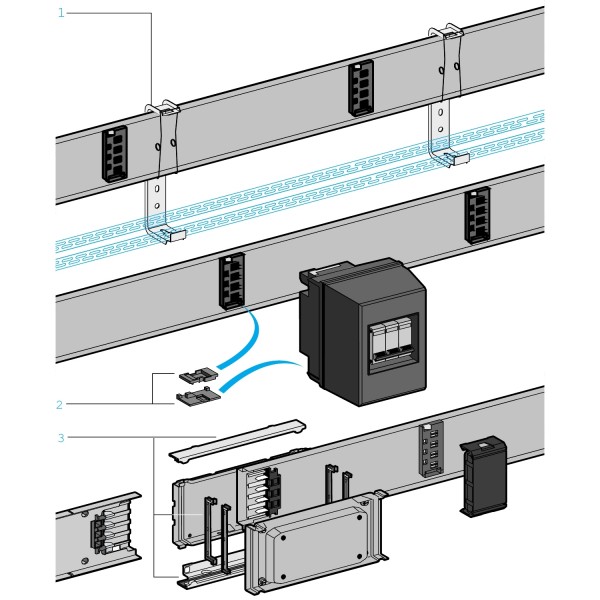 1
2
3