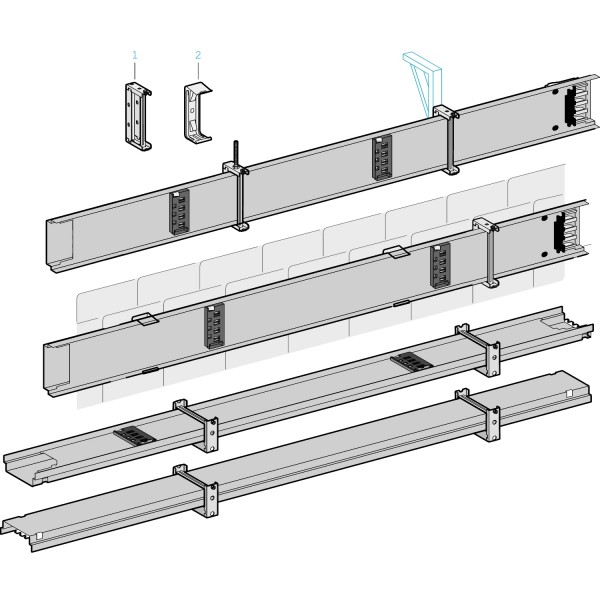 1
2